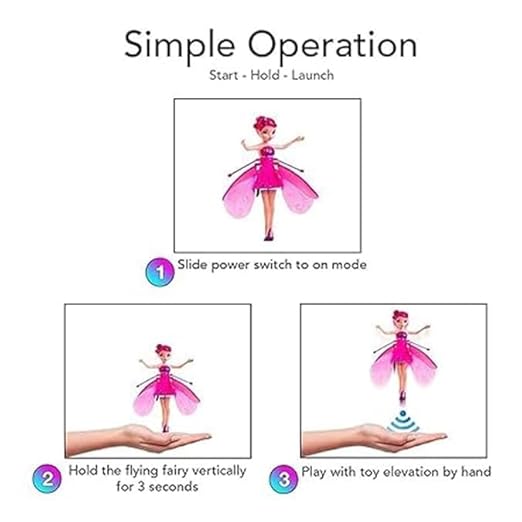 Simple Operation

Start - Hold - Launch

1 Slide power switch to on mode

2 Hold the flying fairy vertically for 3 seconds

3 Play with toy elevation by hand